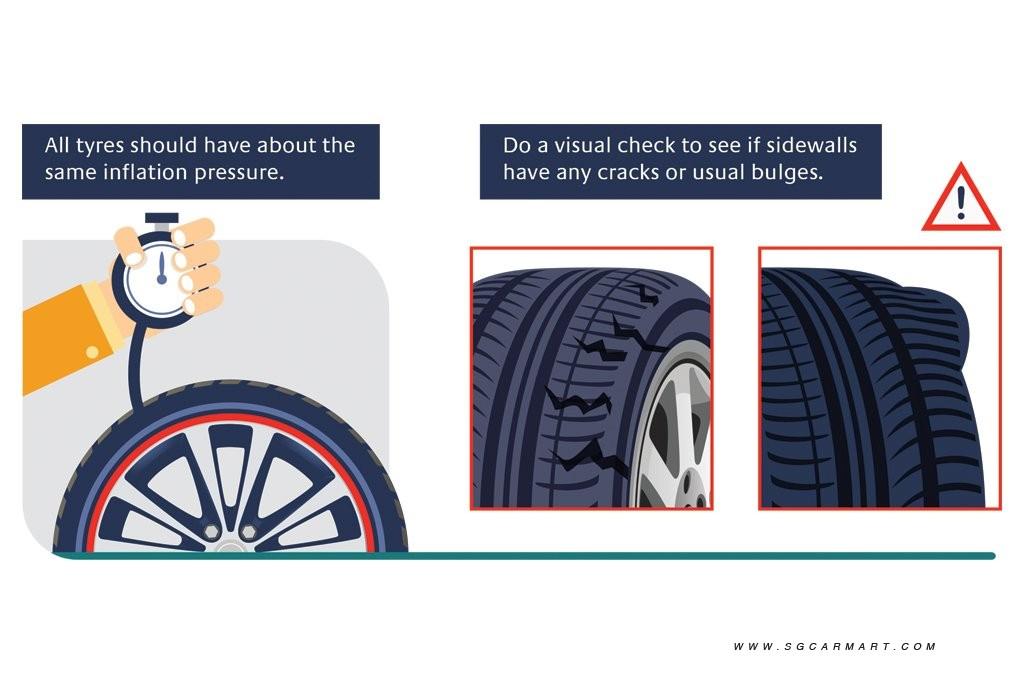 All tyres should have about the same inflation pressure.

Do a visual check to see if sidewalls have any cracks or usual bulges.

!

WWW.SGCARMART.COM