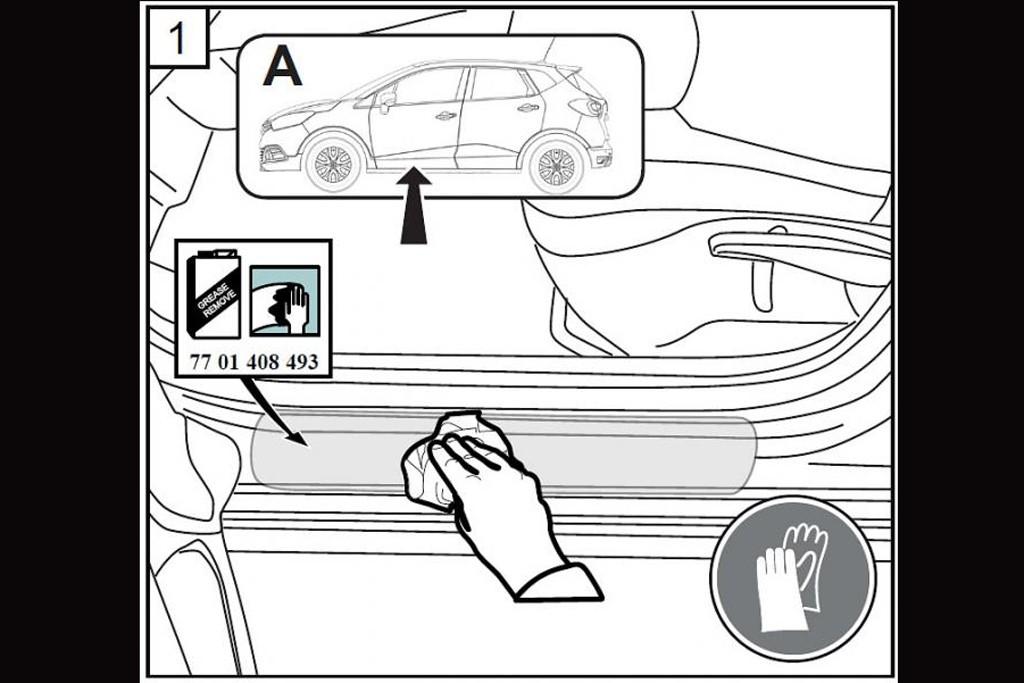 1

A

GREASE REMOVE

77 01 408 493