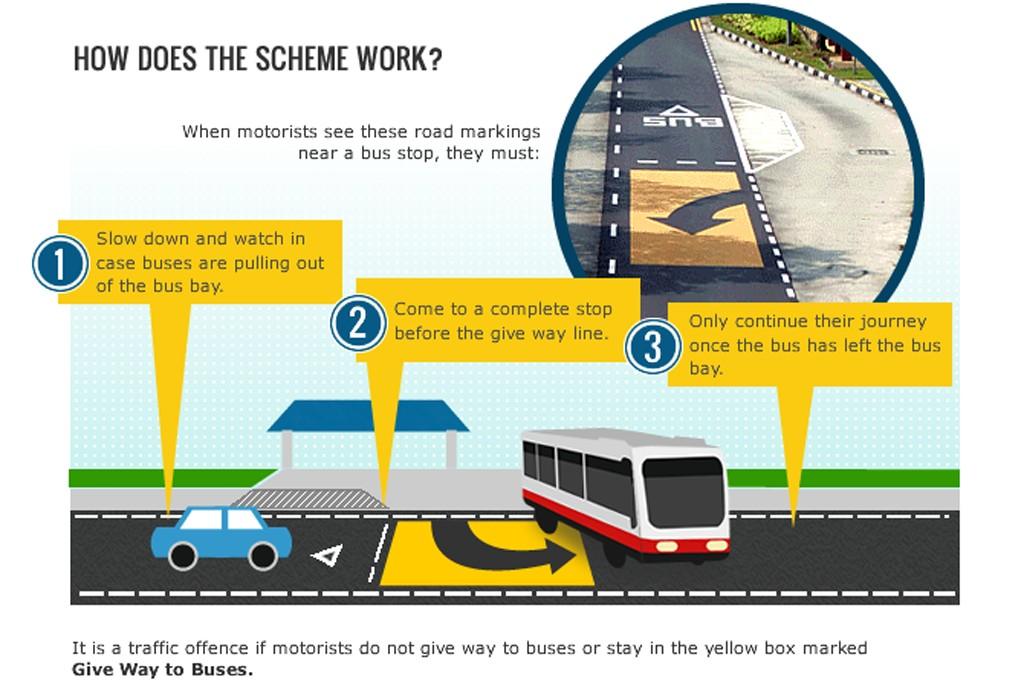 HOW DOES THE SCHEME WORK?

When motorists see these road markings near a bus stop, they must:

BUS

1 Slow down and watch in case buses are pulling out of the bus bay.

2 Come to a complete stop before the give way line.

3 Only continue their journey once the bus has left the bus bay.

It is a traffic offence if motorists do not give way to buses or stay in the yellow box marked **Give Way to Buses.**