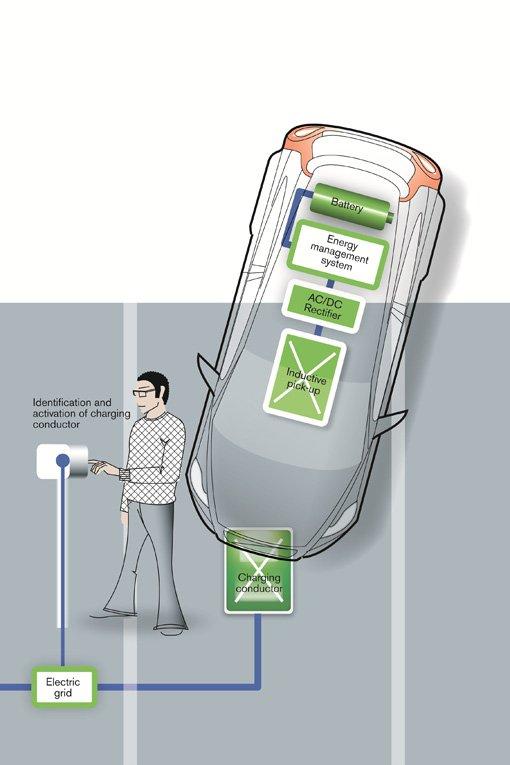 Battery

Energy management system

AC/DC Rectifier

Inductive pick-up

Identification and activation of charging conductor

Charging conductor

Electric grid